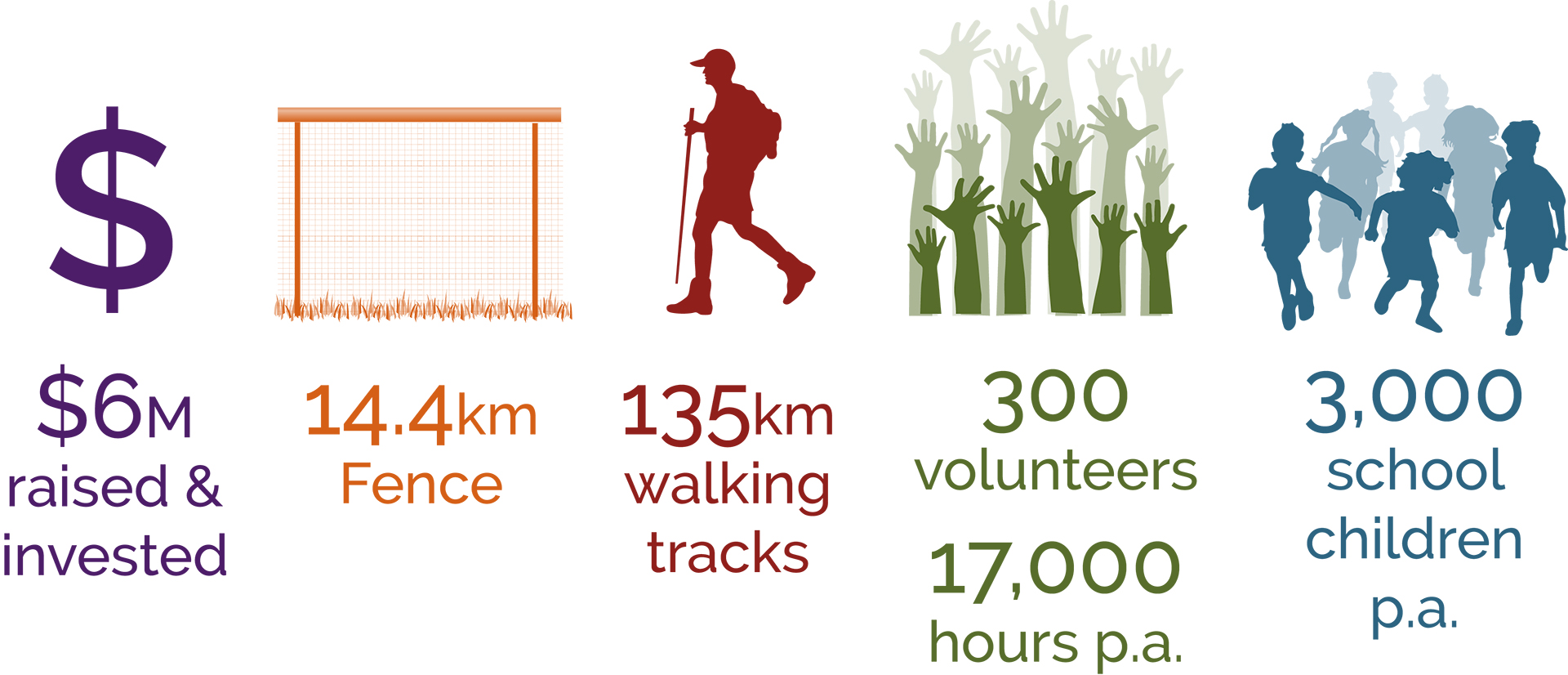 $

$6M raised & invested

14.4km Fence

135km walking tracks

300 volunteers

17,000 hours p.a.

3,000 school children p.a.